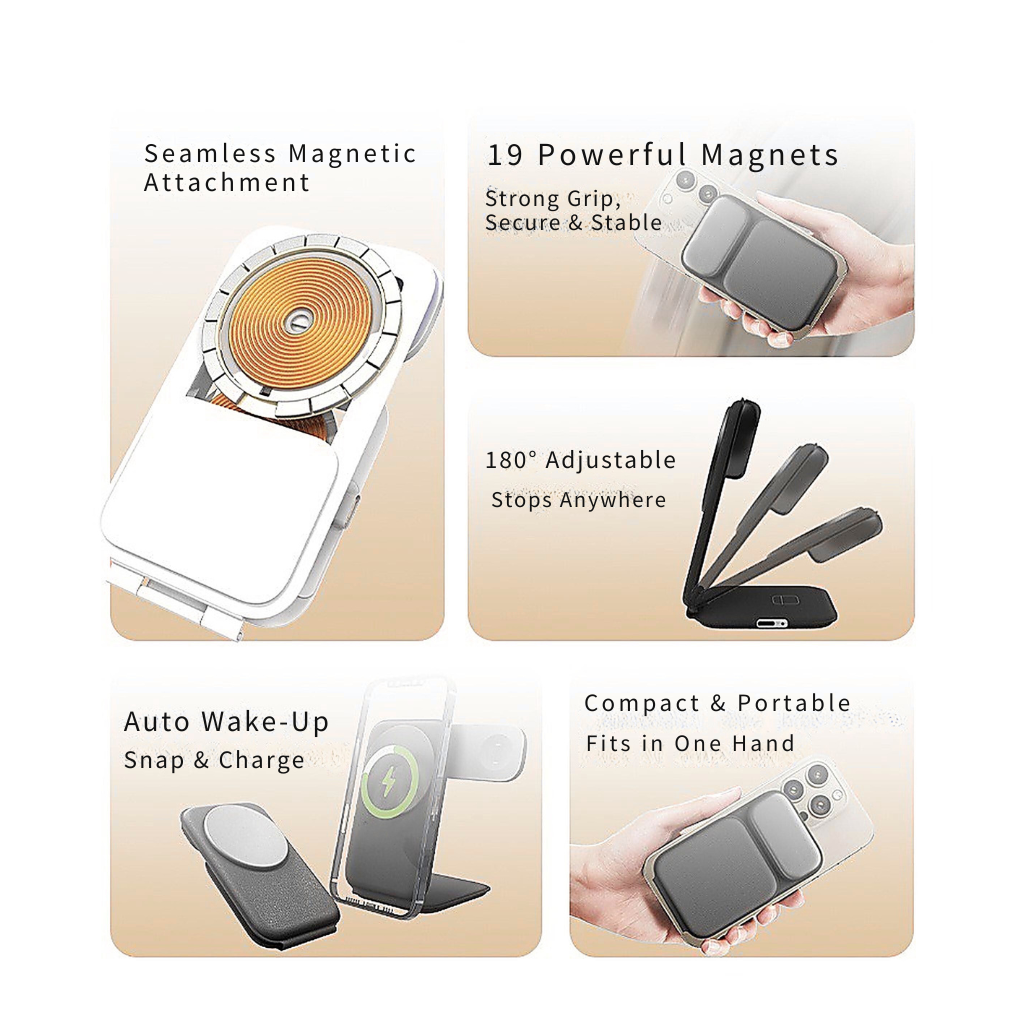 Seamless Magnetic Attachment

19 Powerful Magnets
Strong Grip, Secure & Stable

180° Adjustable
Stops Anywhere

Auto Wake-Up
Snap & Charge

Compact & Portable
Fits in One Hand